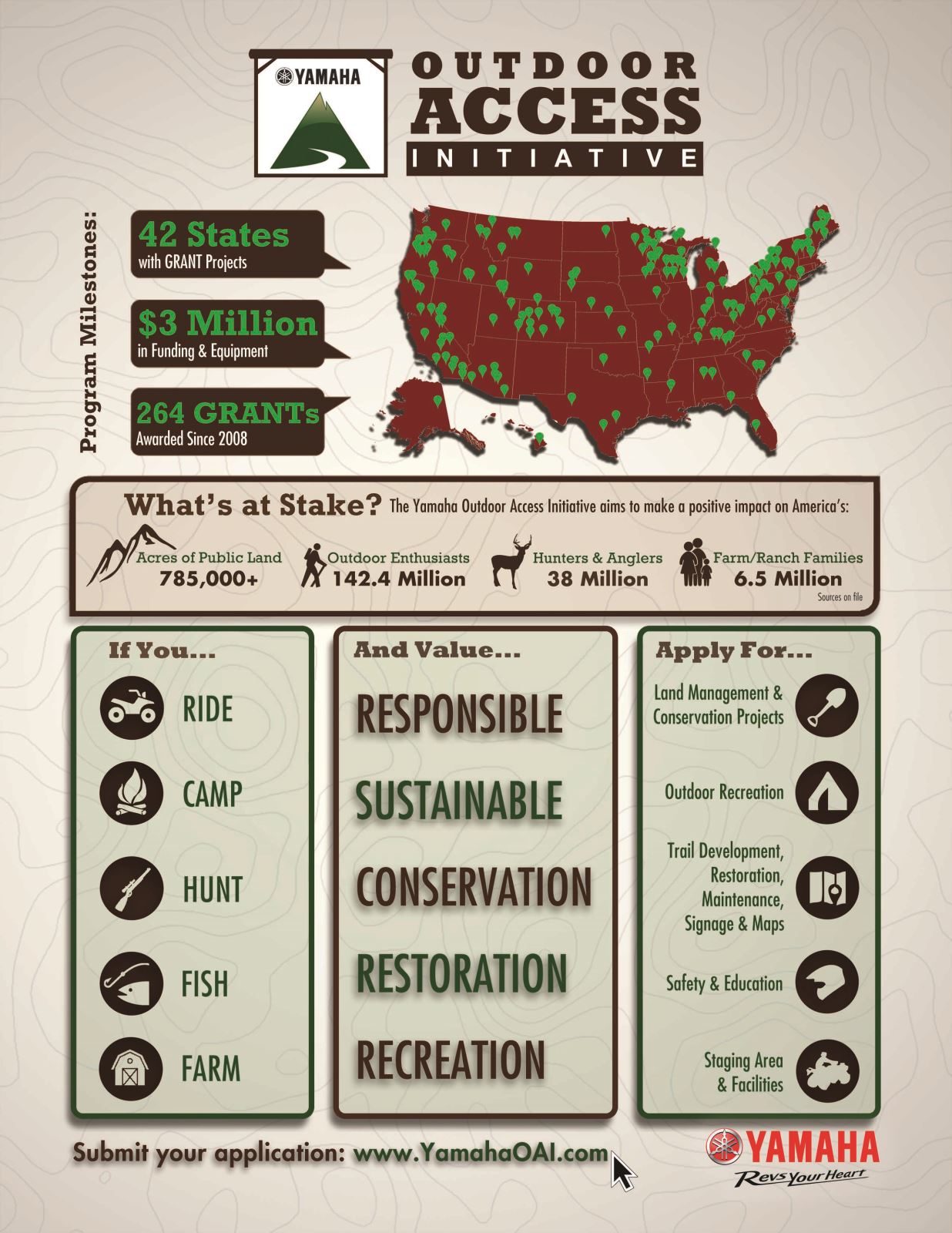 YAMAHA

OUTDOOR ACCESS INITIATIVE

Program Milestones:

42 States
with GRANT Projects

$3 Million
in Funding & Equipment

264 GRANTs
Awarded Since 2008

What's at Stake? The Yamaha Outdoor Access Initiative aims to make a positive impact on America's:

Acres of Public Land
785,000+

Outdoor Enthusiasts
142.4 Million

Hunters & Anglers
38 Million

Farm/Ranch Families
6.5 Million

Sources on file

If You...

RIDE

CAMP

HUNT

FISH

FARM

And Value...

RESPONSIBLE

SUSTAINABLE

CONSERVATION

RESTORATION

RECREATION

Apply For...

Land Management & Conservation Projects

Outdoor Recreation

Trail Development, Restoration, Maintenance, Signage & Maps

Safety & Education

Staging Area & Facilities

Submit your application: www.YamahaOAI.com

YAMAHA
Revs Your Heart